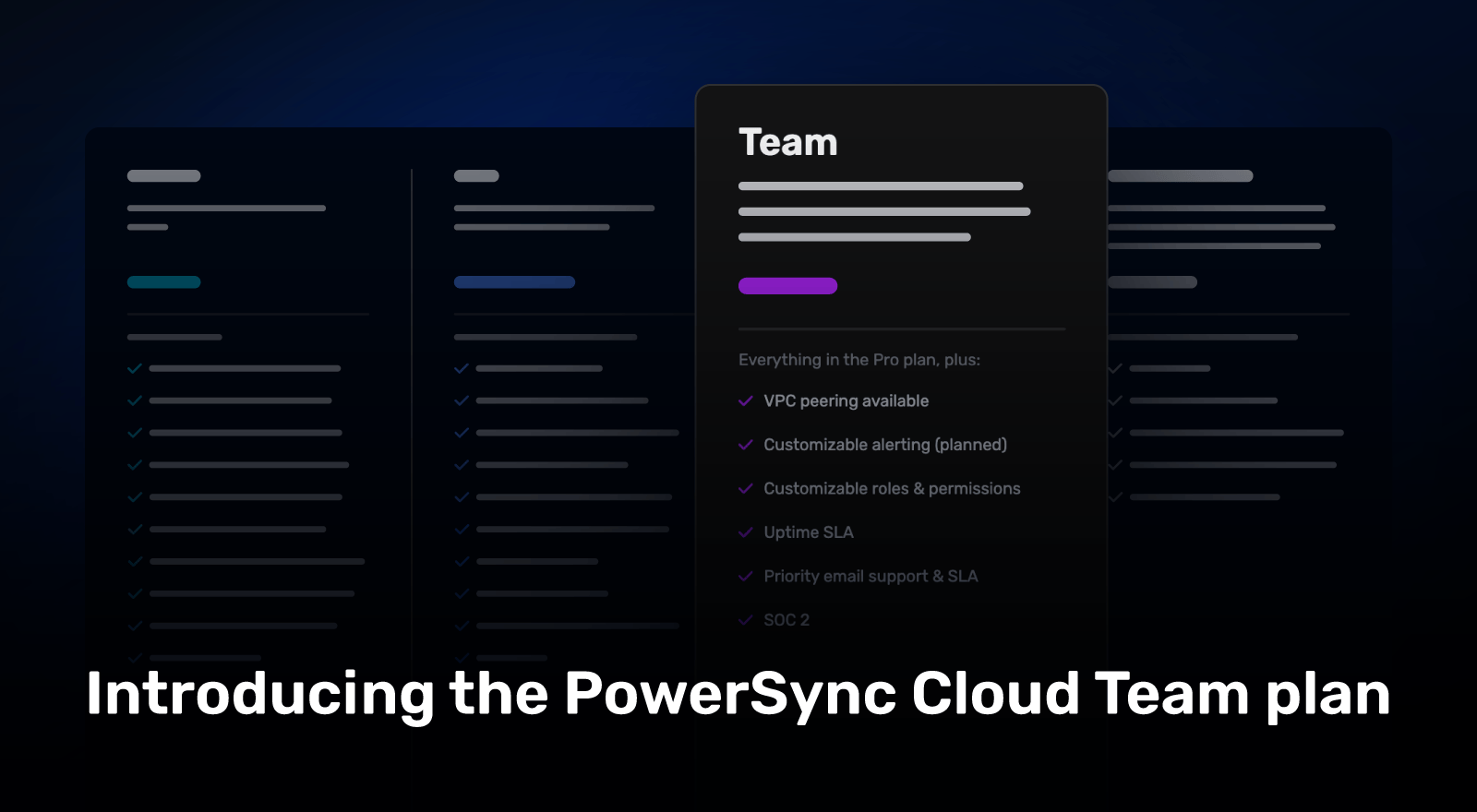 Team

Everything in the Pro plan, plus:

VPC peering available

Customizable alerting (planned)

Customizable roles & permissions

Uptime SLA

Priority email support & SLA

SOC 2

Introducing the PowerSync Cloud Team plan